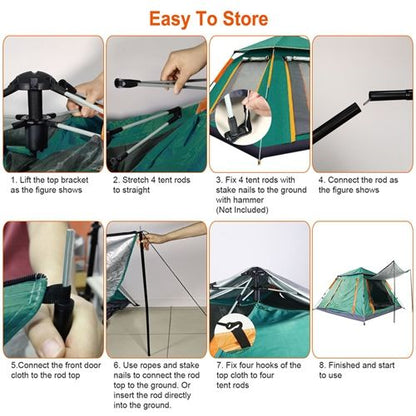 Easy To Store

1. Lift the top bracket as the figure shows

2. Stretch 4 tent rods to straight

3. Fix 4 tent rods with stake nails to the ground with hammer (Not Included)

4. Connect the rod as the figure shows

5.Connect the front door cloth to the rod top

6. Use ropes and stake nails to connect the rod top to the ground. Or insert the rod directly into the ground.

7. Fix four hooks of the top cloth to four tent rods

8. Finished and start to use