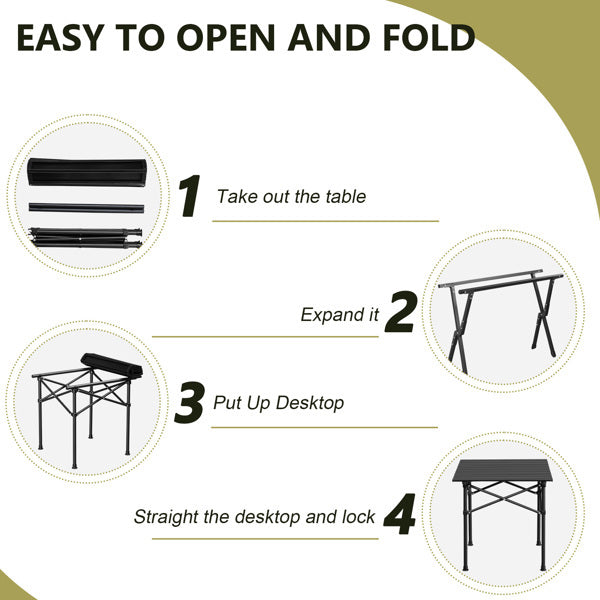 EASY TO OPEN AND FOLD

1 Take out the table

Expand it 2

3 Put Up Desktop

Straight the desktop and lock 4