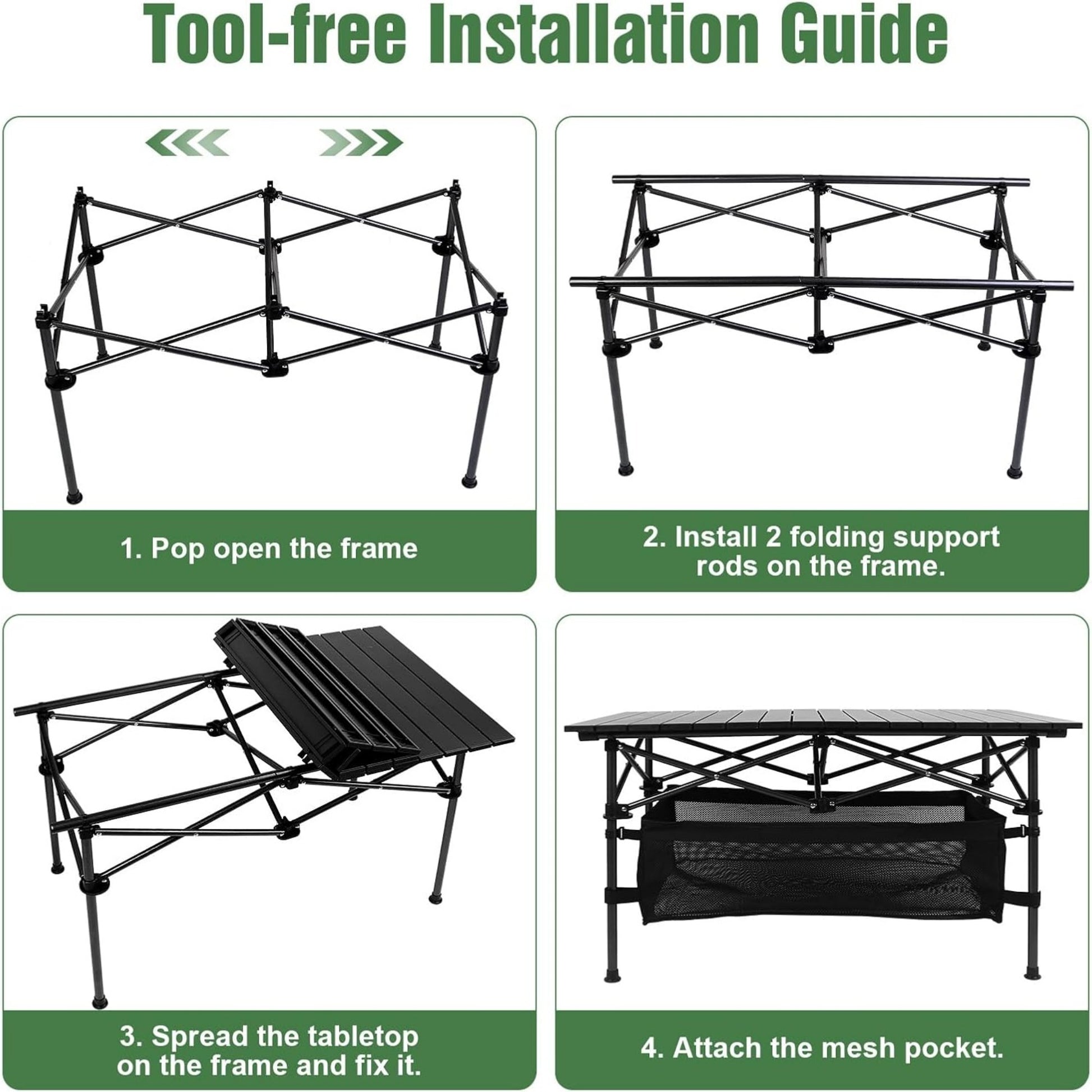 Tool-free Installation Guide

1. Pop open the frame

2. Install 2 folding support rods on the frame.

3. Spread the tabletop on the frame and fix it.

4. Attach the mesh pocket.