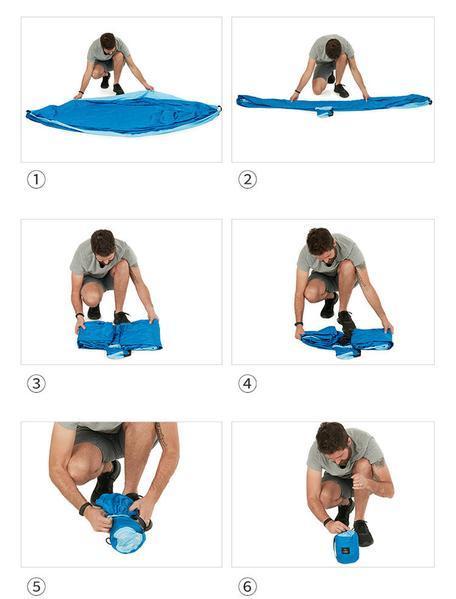 ①

②

③

④

⑤

⑥