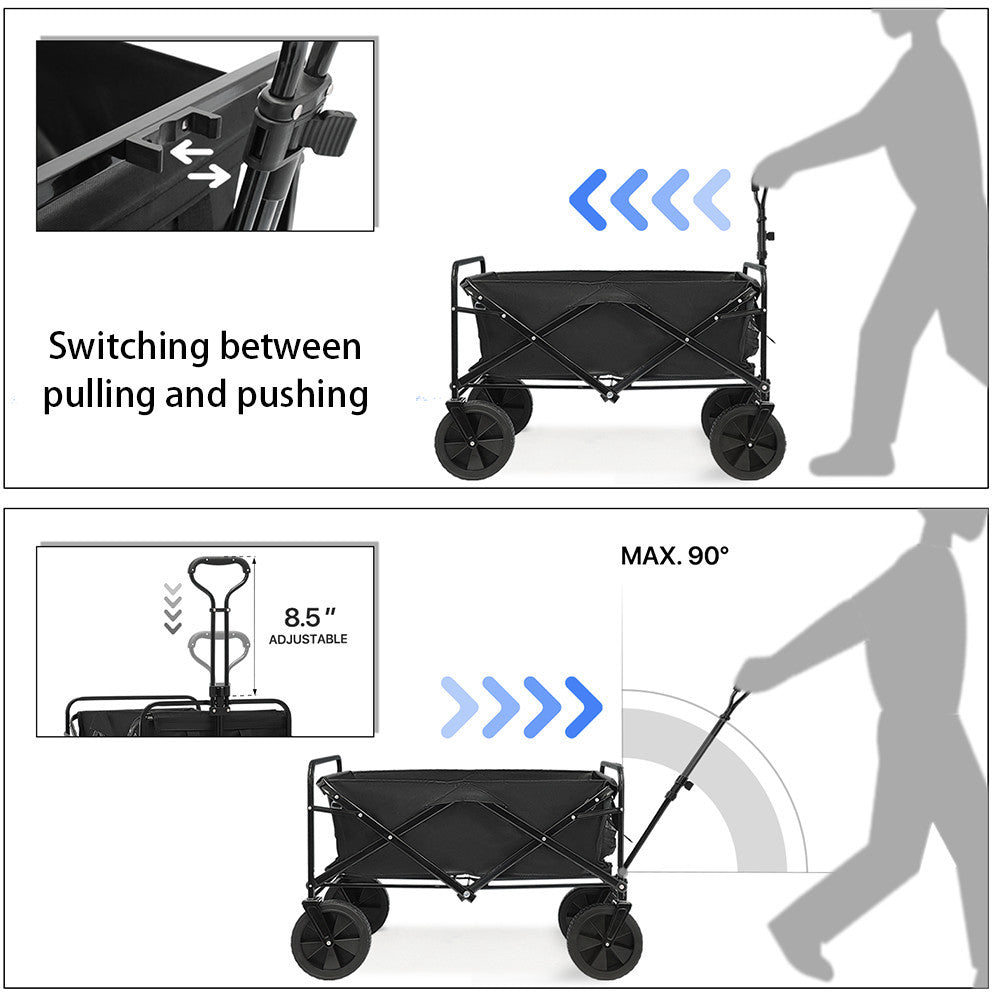 Switching between pulling and pushing

8.5″
ADJUSTABLE

MAX. 90°